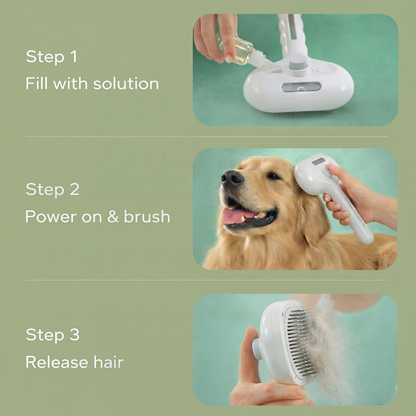 Step 1
Fill with solution

Step 2
Power on & brush

Step 3
Release hair