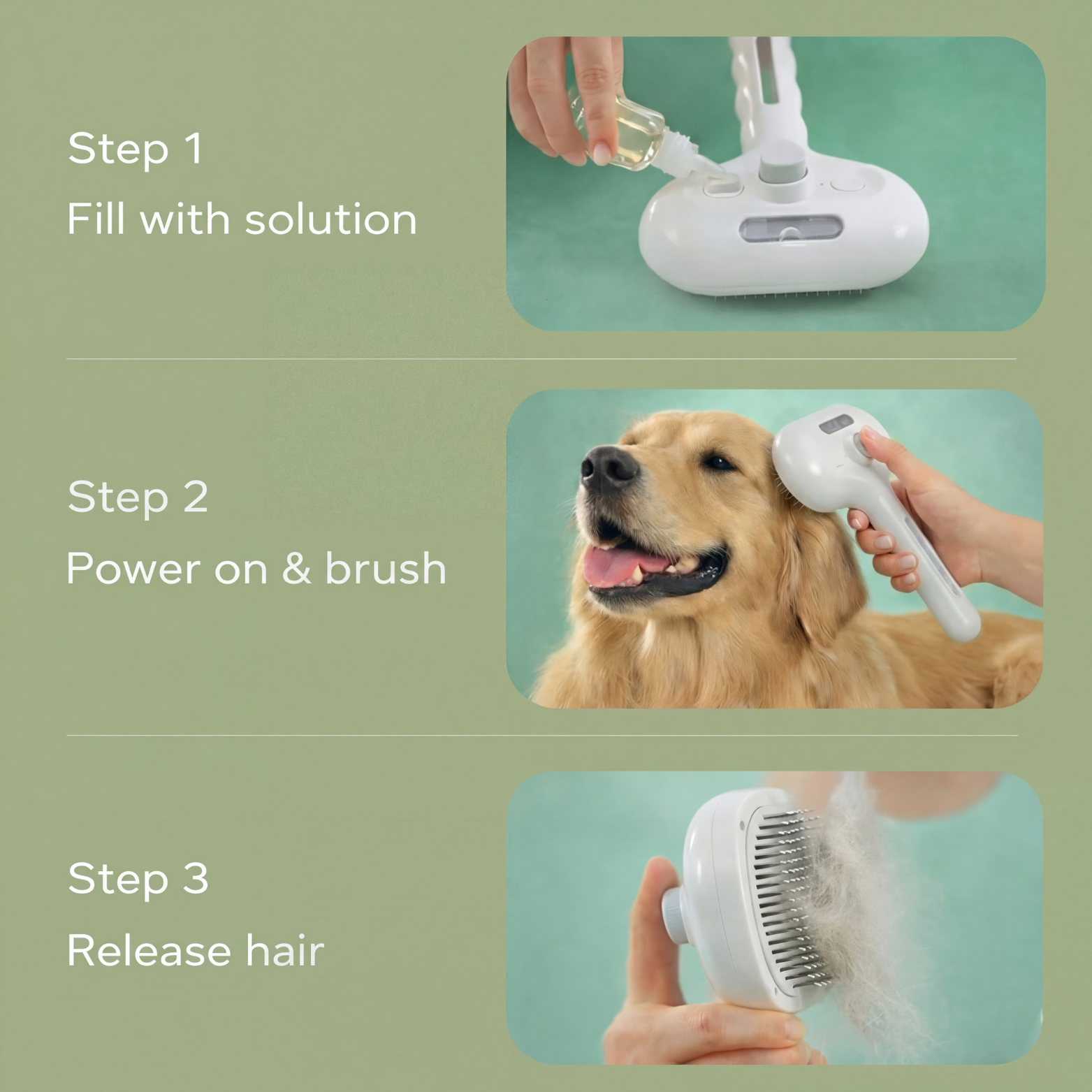 Step 1
Fill with solution

Step 2
Power on & brush

Step 3
Release hair