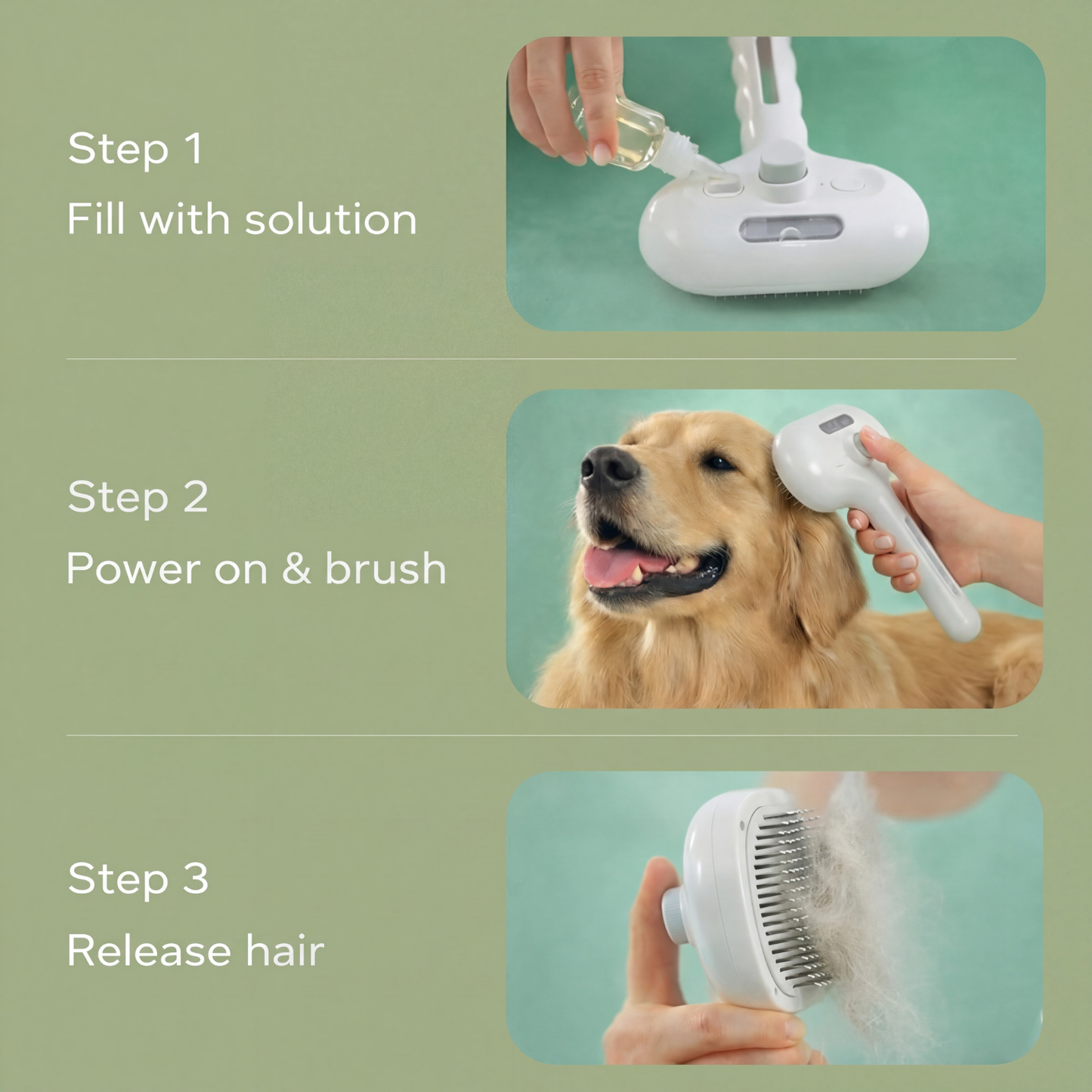 Step 1
Fill with solution

Step 2
Power on & brush

Step 3
Release hair